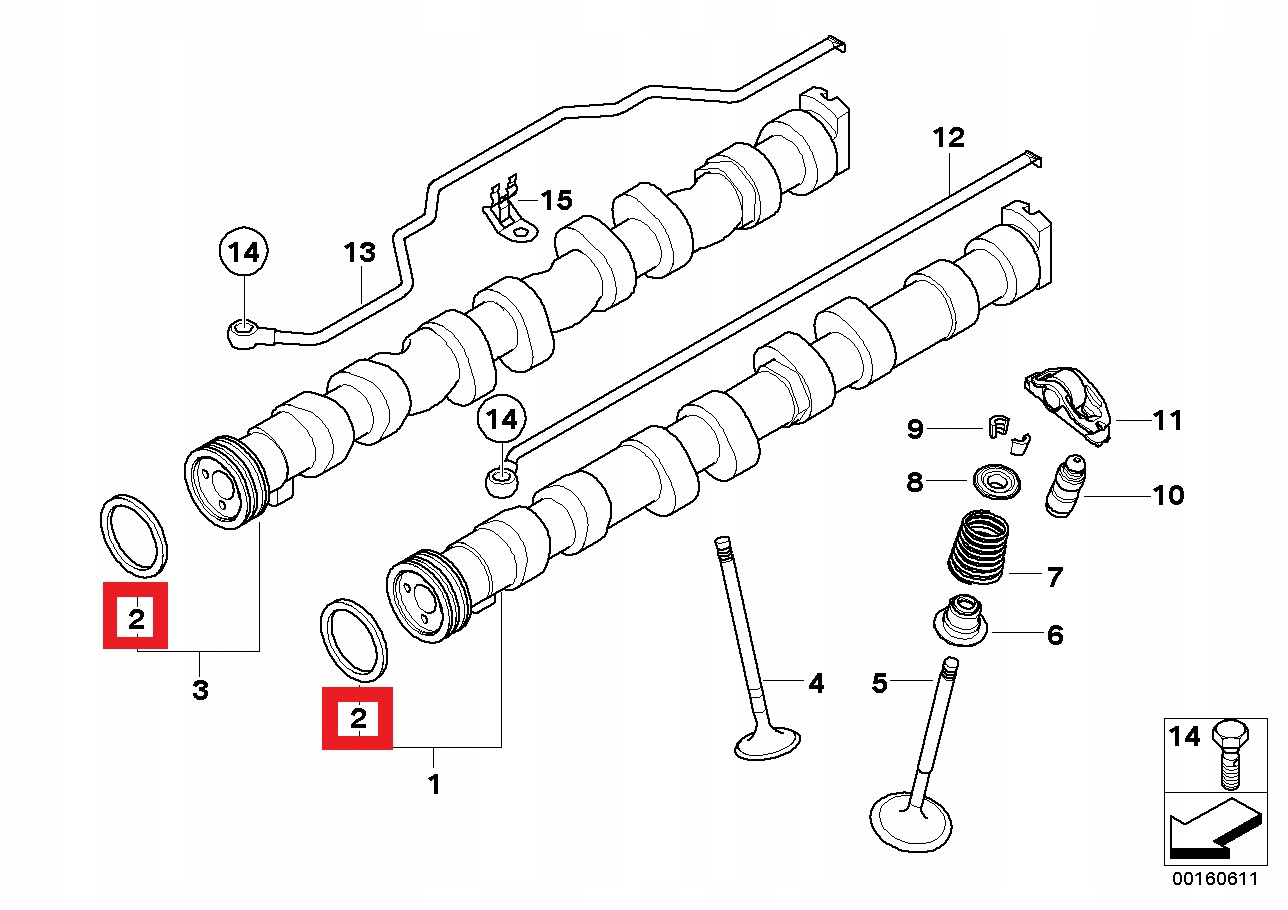 12
15
14
13
14
9
11
8
10
7
6
2
3
2
1
4
5
14
00160611