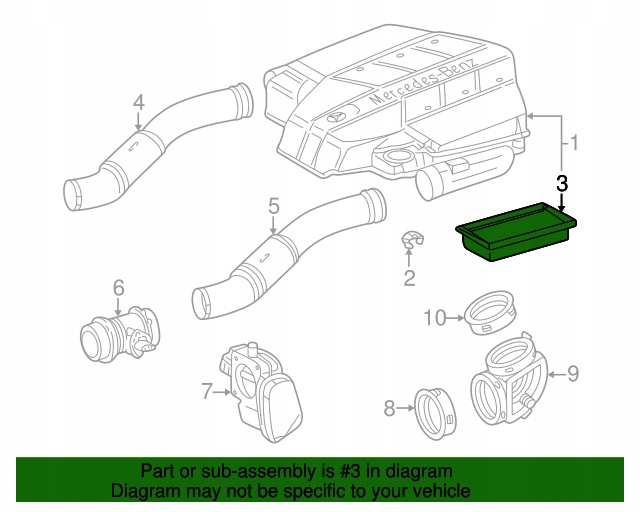 Mercedes-Benz

4

1

3

5

2

6

10

9

7

8

Part or sub-assembly is #3 in diagram
Diagram may not be specific to your vehicle