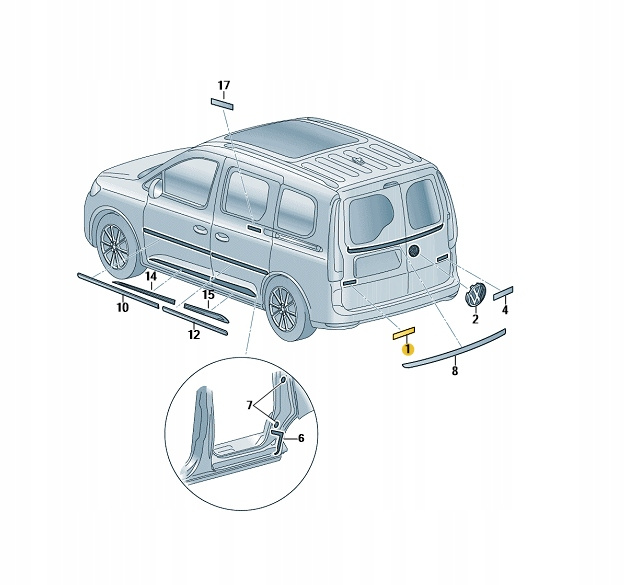 17
14
15
10
12
2
4
1
8
7
6