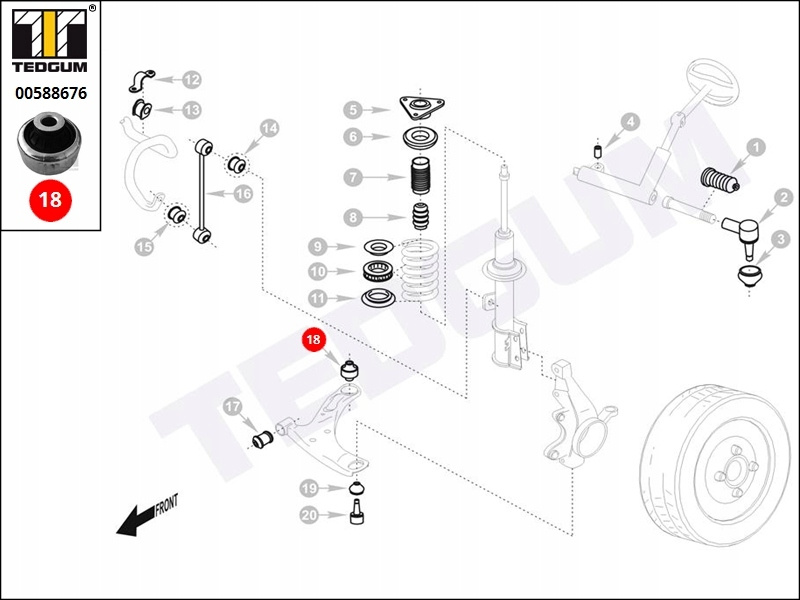 ®
TEDGUM
00588676
18

12
13
14
16
15
5
6
7
8
9
10
11
4
1
2
3
18
17
19
20
FRONT
TEDGUM