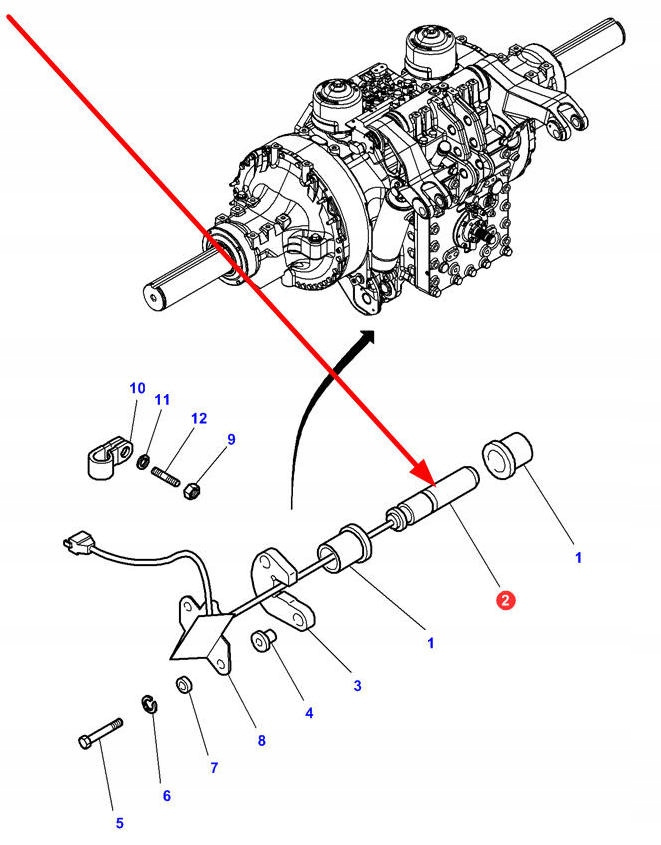 10
11
12
9
1
2
1
3
4
8
7
6
5