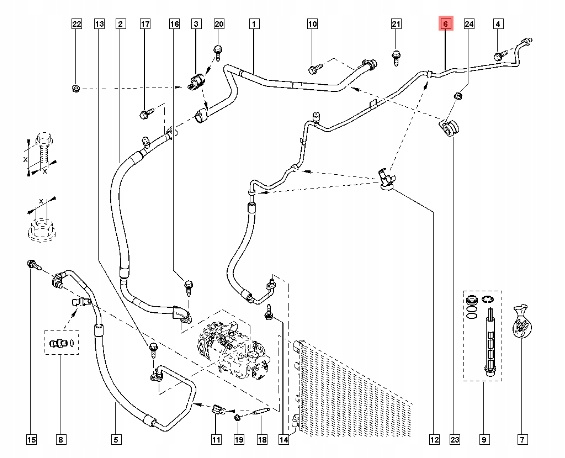 22 13 2 17 16 3 20 1 10 21 6 24 4

X
X
X

15 8 5 11 19 18 14 12 23 9 7