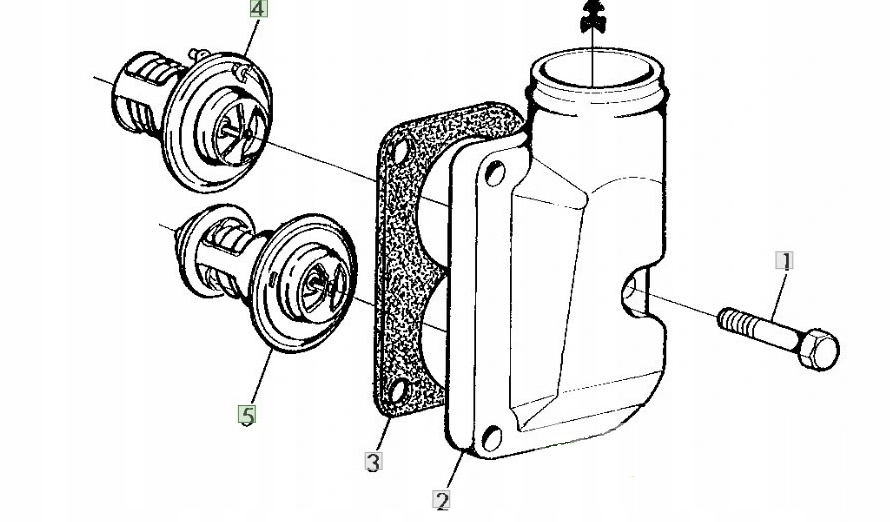 4
1
5
3
2