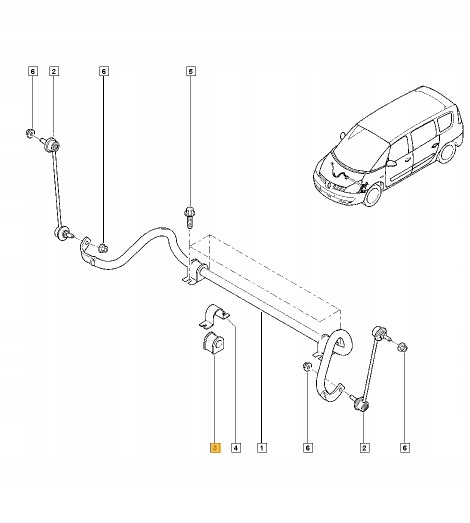 6
2
6
5
3
4
1
6
2
6