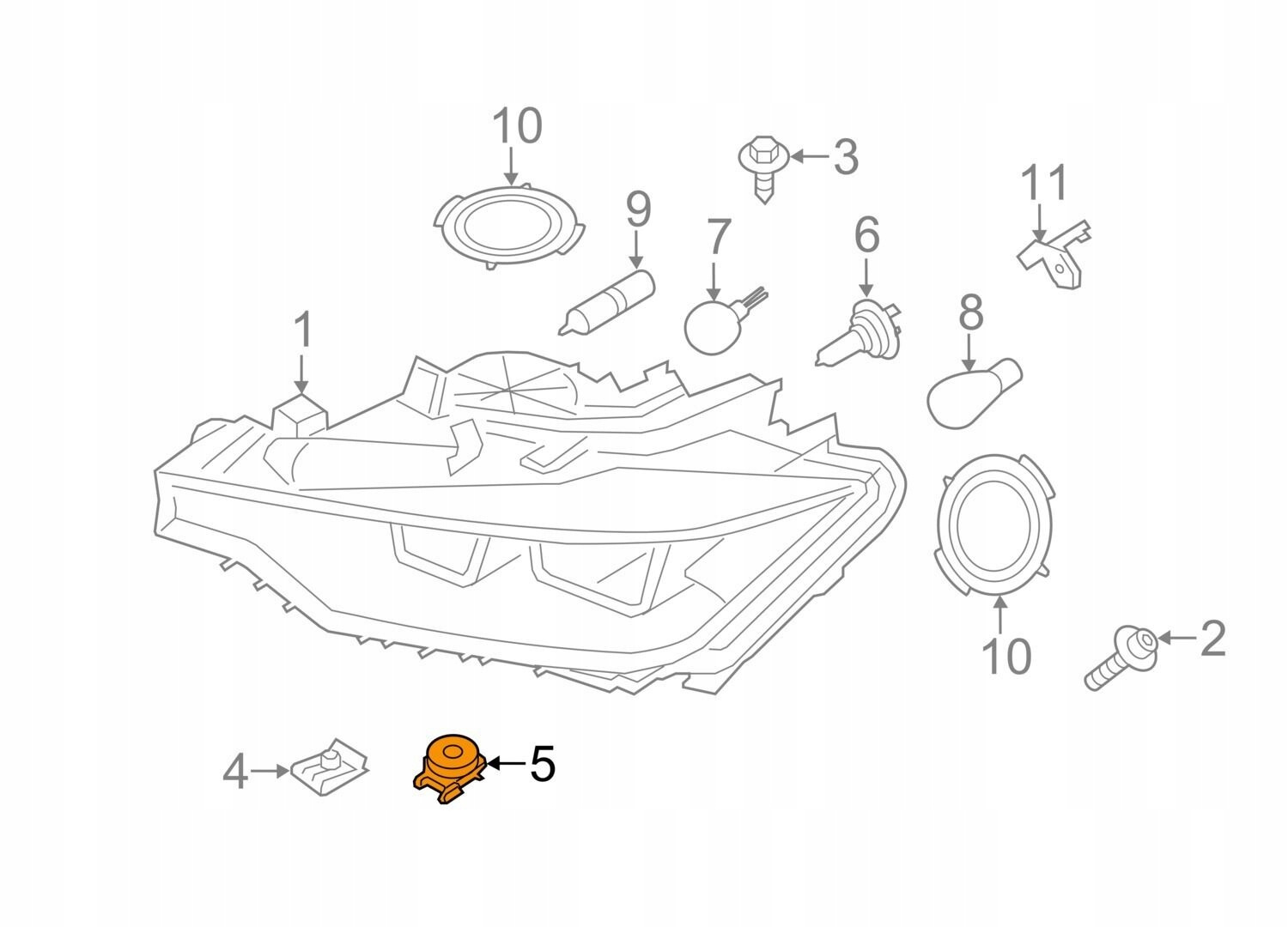 10
3
11
9
7
6
8
1
10
2
4
5