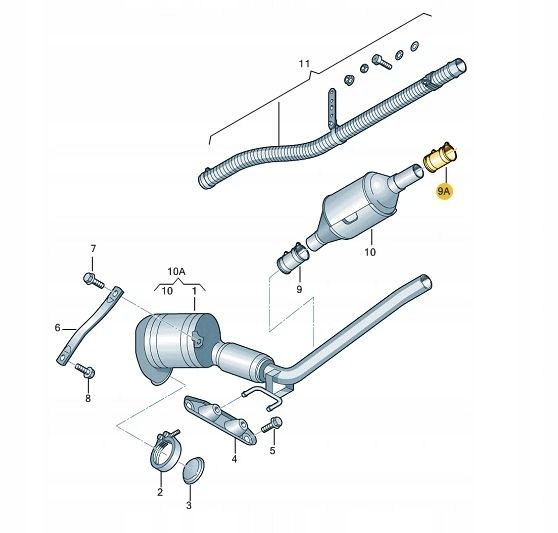 11
9A
10
9
7
10A
10
1
6
8
5
4
2
3