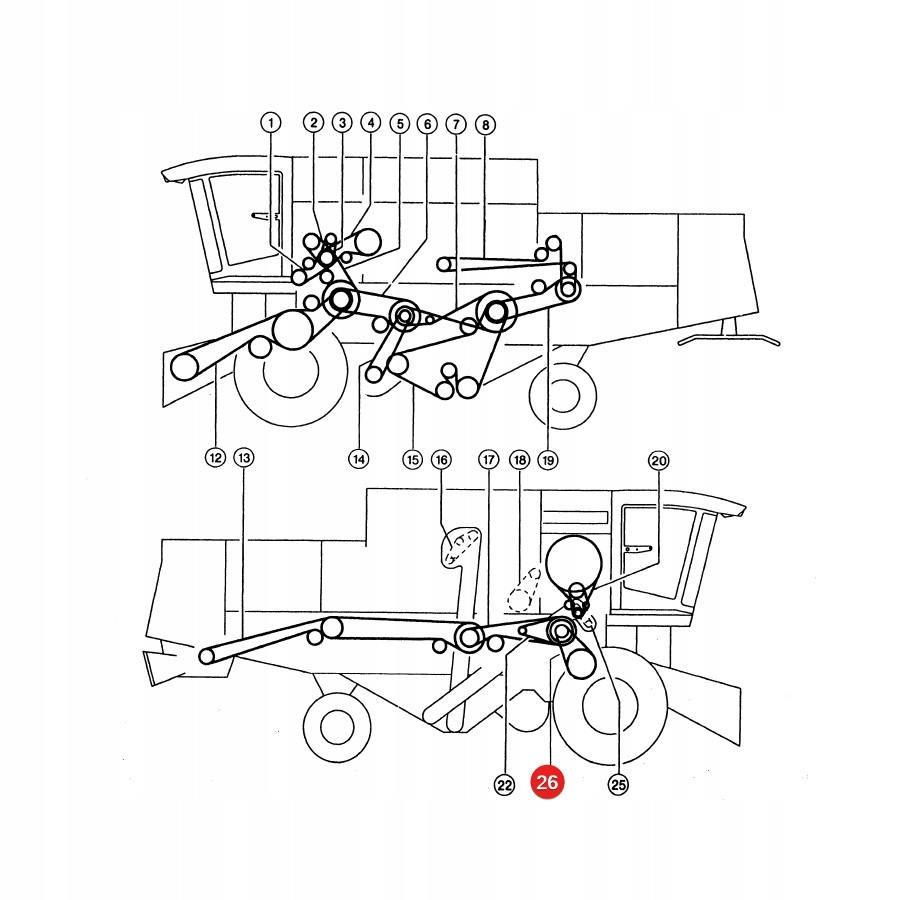 1
2
3
4
5
6
7
8
12
13
14
15
16
17
18
19
20
22
26
25