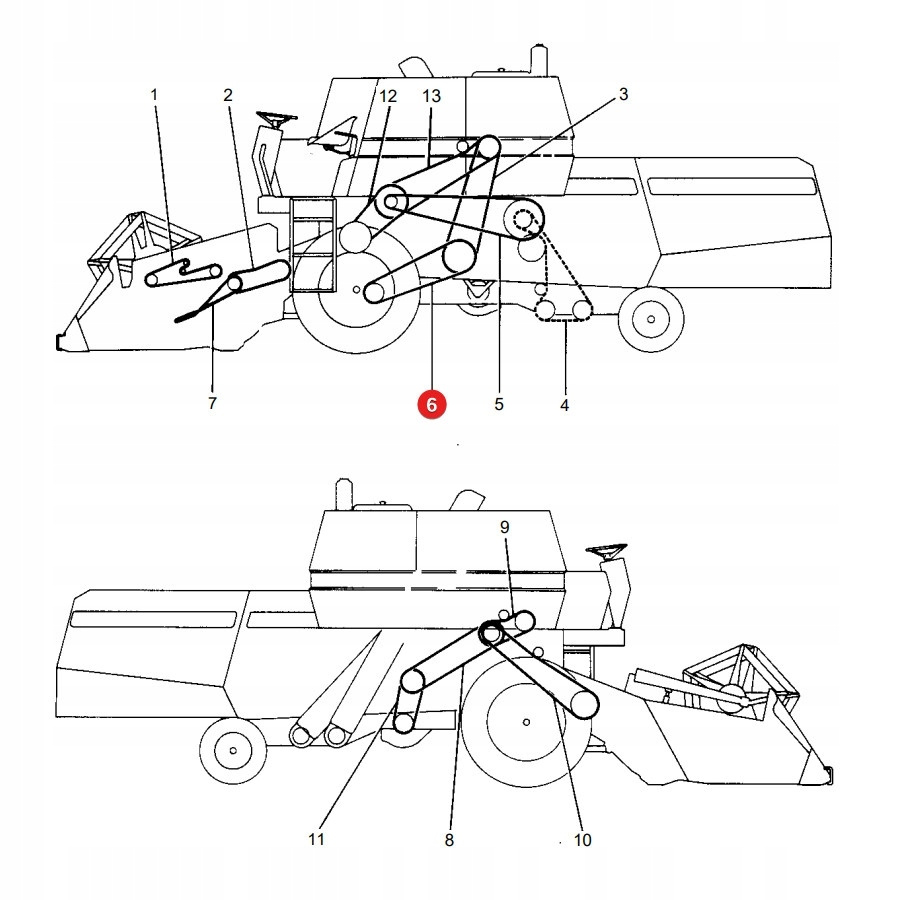 1
2
12
13
3
7
6
5
4
9
11
8
10