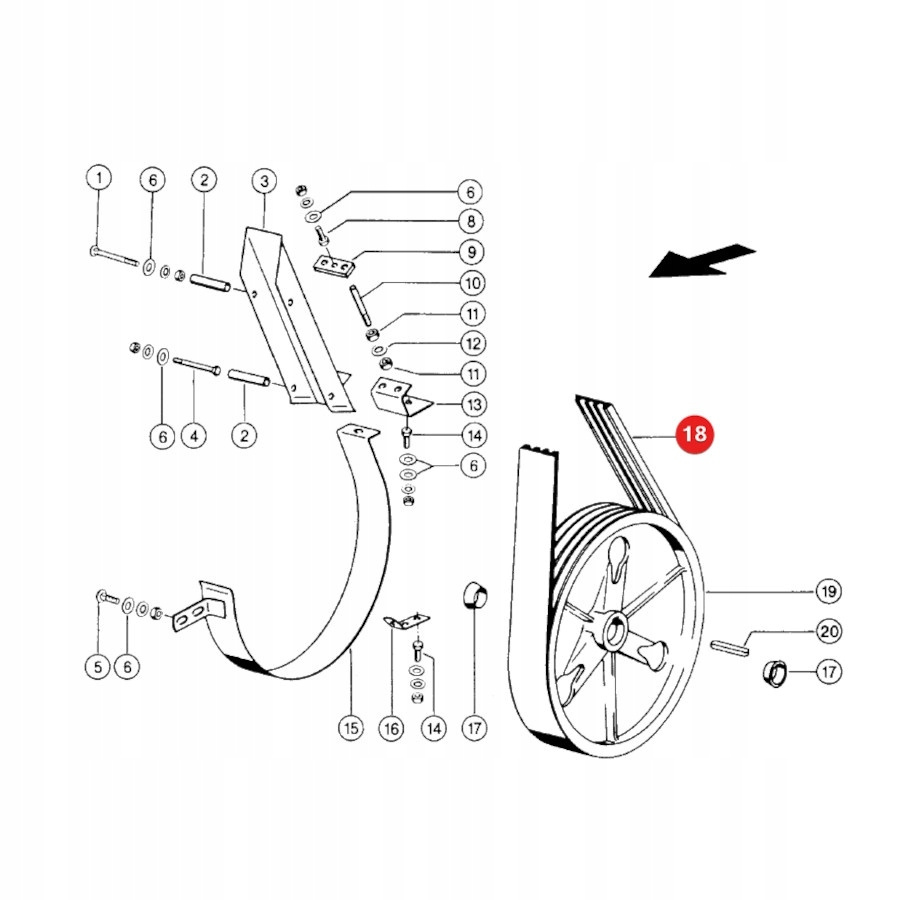 1
6
2
3
6
8
9
10
11
12
11
13
14
6
6
4
2
18
19
20
17
5
6
15
16
14
17