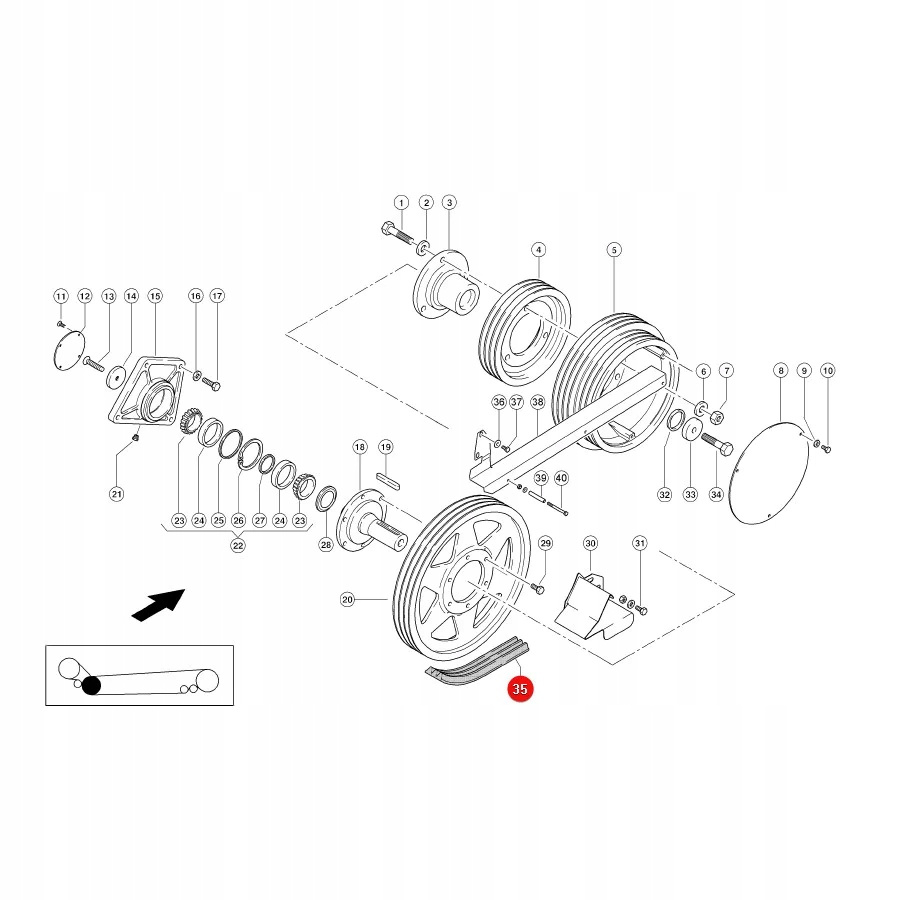 1
2
3
4
5
11
12
13
14
15
16
17
6
7
8
9
10
36
37
38
21
18
19
39
40
32
33
34
23
24
25
26
27
24
23
22
28
29
30
31
20
35