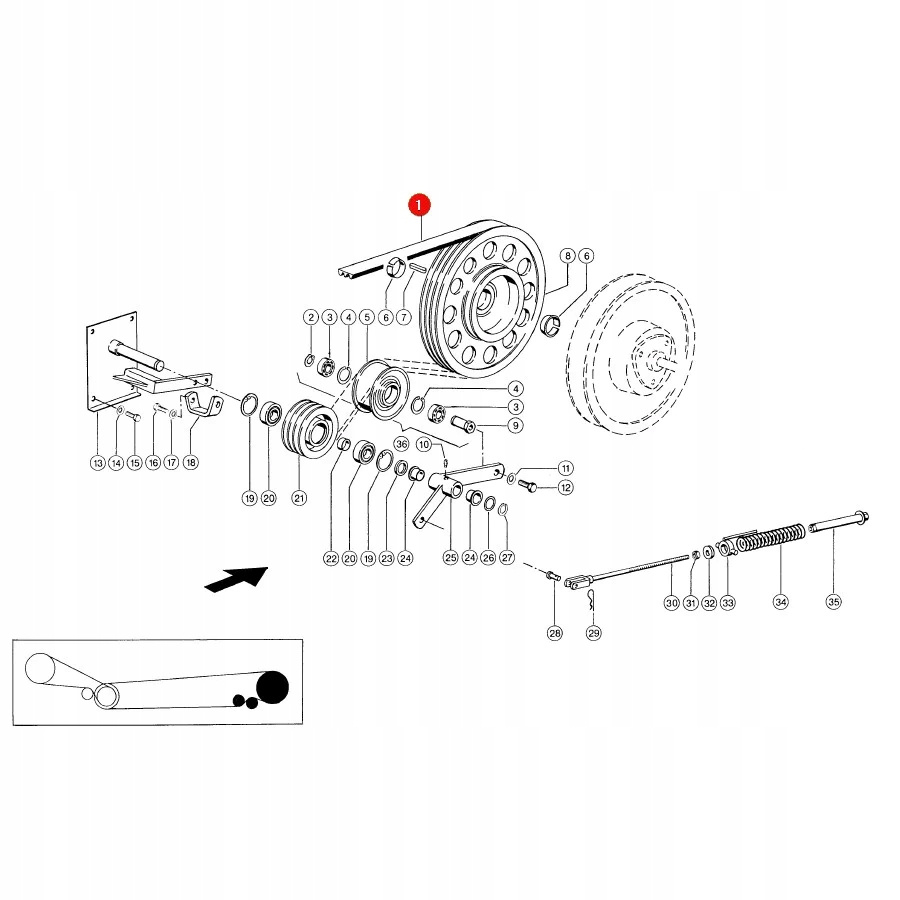 1
8 6
2 3 4 5 6 7
4
3
9
36 10
11
12
13 14 15 16 17 18 19 20 21
22 20 19 23 24 25 24 26 27
28 29 30 31 32 33 34 35