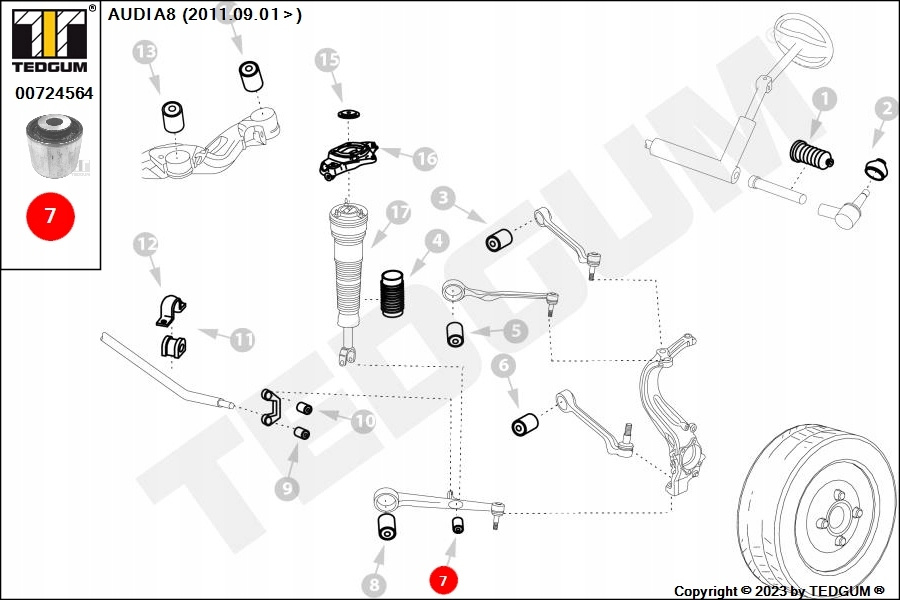 TEDGUM ®
00724564
7
AUDI A8 (2011.09.01 > )
13
14
15
16
17
1
2
3
4
5
6
12
11
10
9
8
7
TEDGUM
Copyright © 2023 by TEDGUM ®