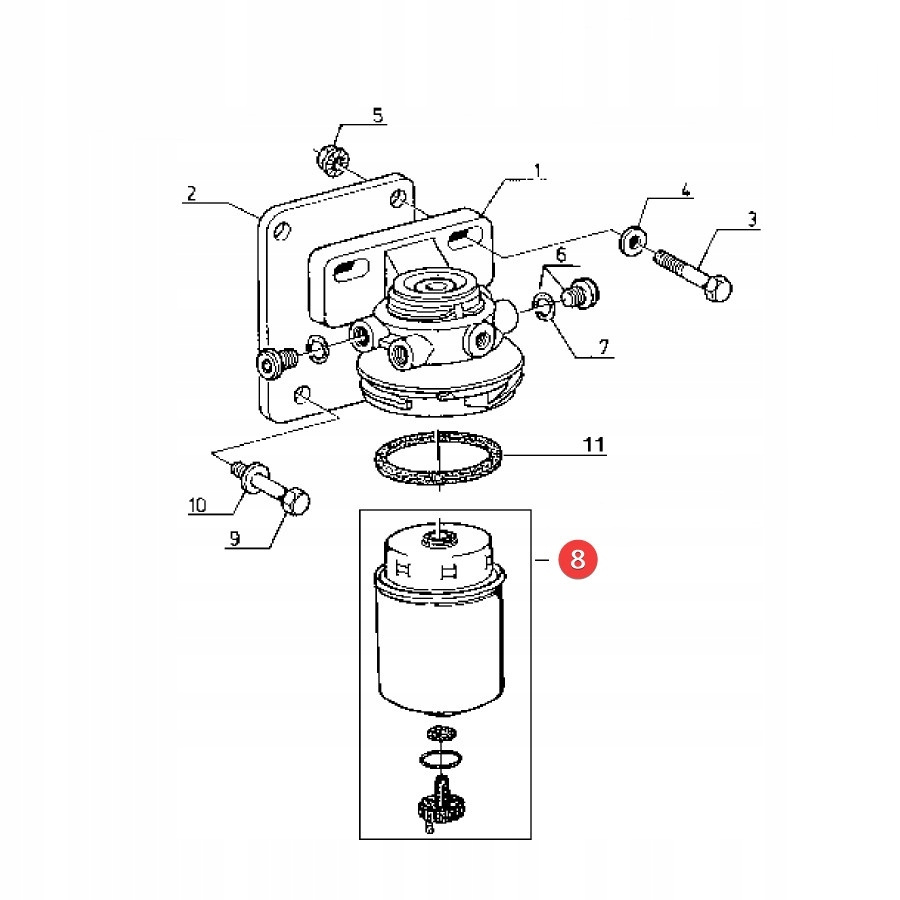 5
1
2
4
3
6
7
11
10
9
8