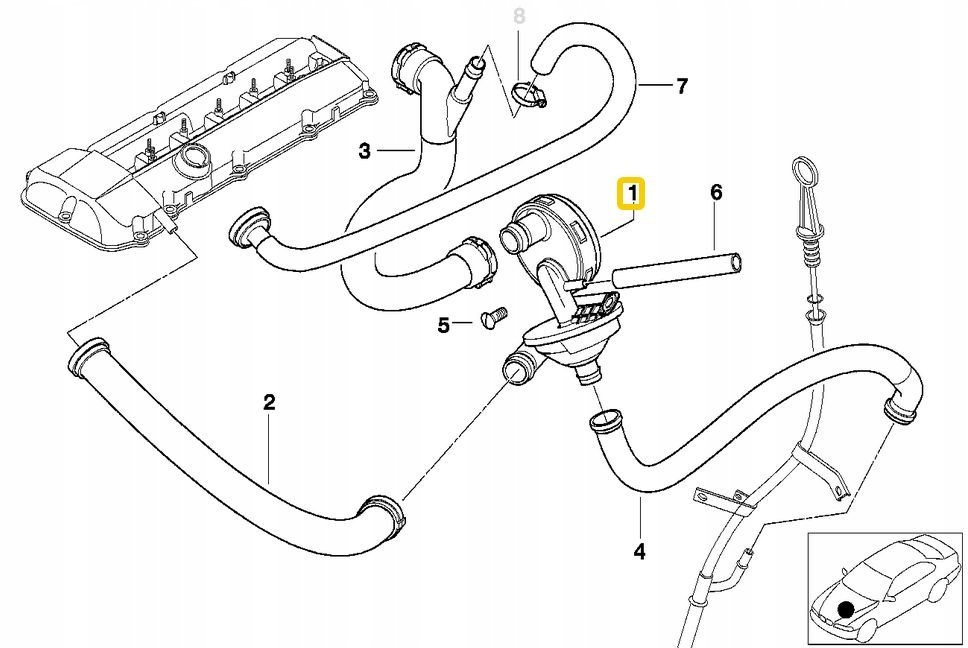 8
7
3
1
6
5
2
4