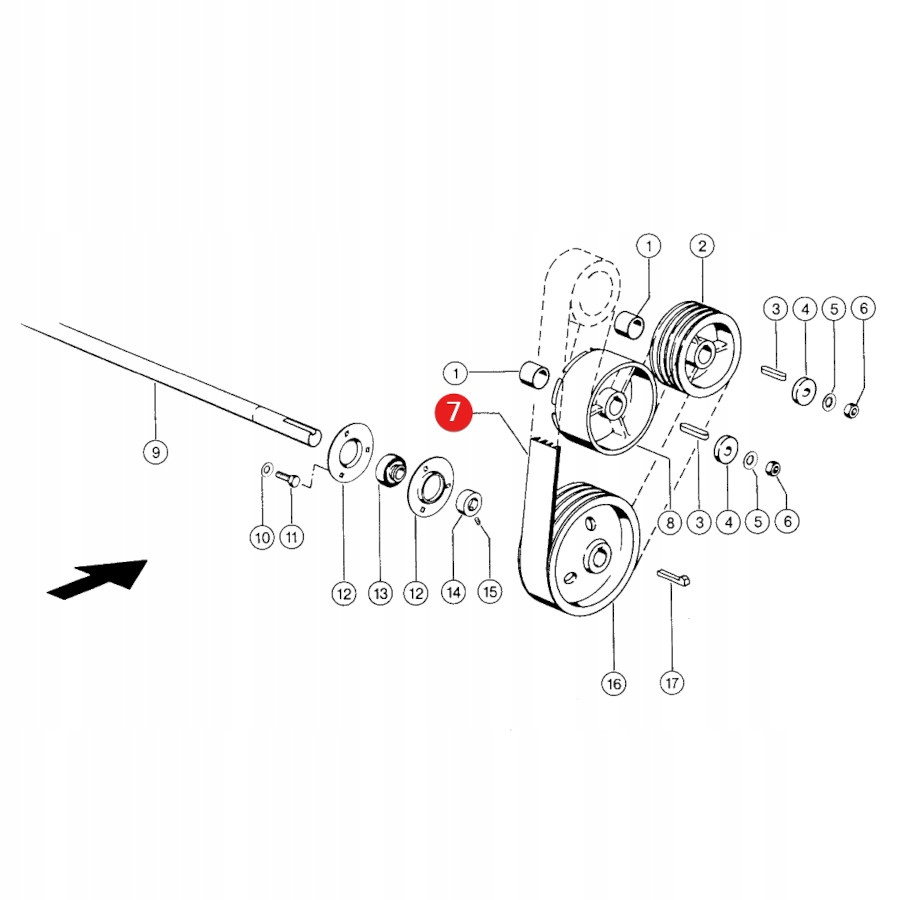 1
2
3
4
5
6
1
7
9
8
3
4
5
6
10
11
12
13
12
14
15
16
17