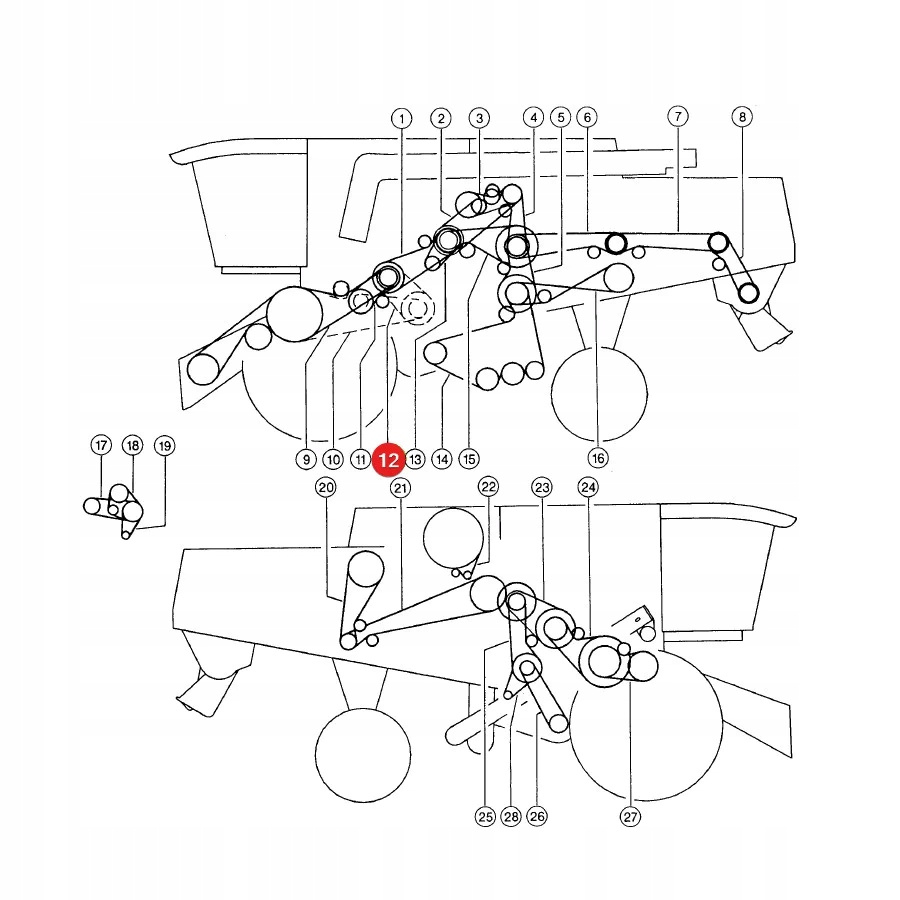 1 2 3 4 5 6 7 8

9 10 11 12 13 14 15 16

17 18 19

20 21 22 23 24

25 28 26 27