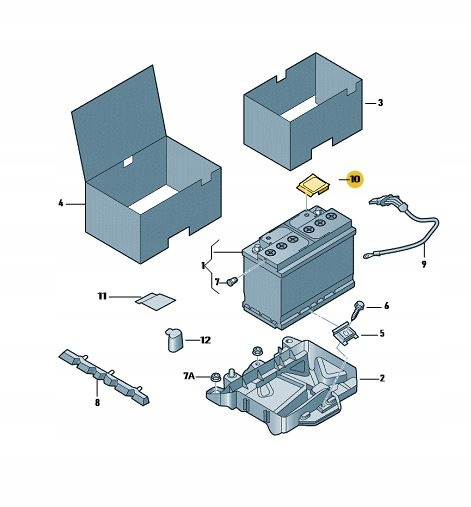 3
10
4
9
1
7
11
6
5
12
7A
2
8