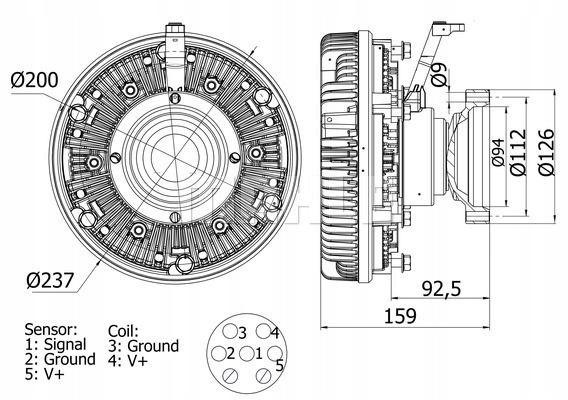 Ø200

Ø237

Ø9

Ø94

Ø112

Ø126

92,5

159

Sensor:
1: Signal
2: Ground
5: V+

Coil:
3: Ground
4: V+

3 4
2 1
5