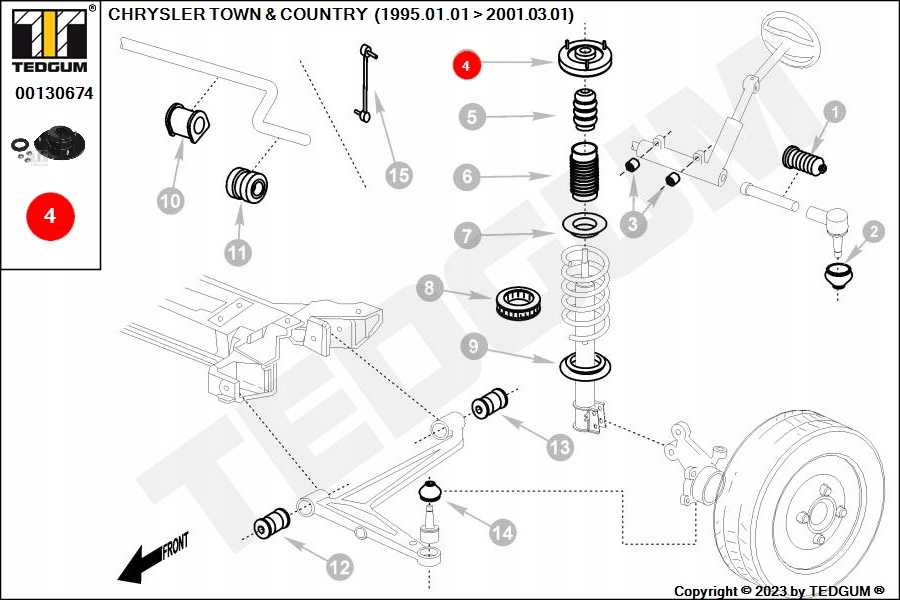 TEDGUM ®

00130674

4

CHRYSLER TOWN & COUNTRY (1995.01.01 > 2001.03.01)

4

5

6

7

8

9

10

11

15

1

2

3

13

14

12

FRONT

TEDGUM

Copyright © 2023 by TEDGUM ®