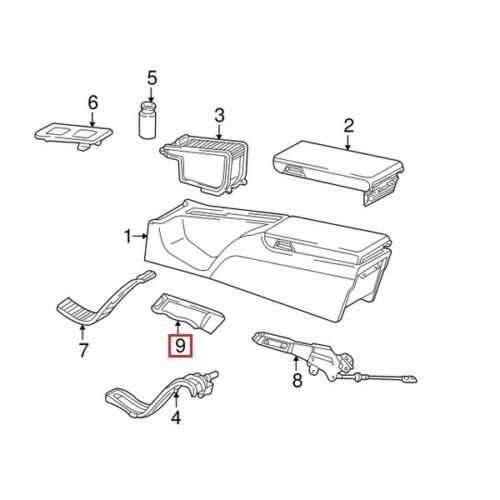 5
6
3
2
1
7
9
8
4